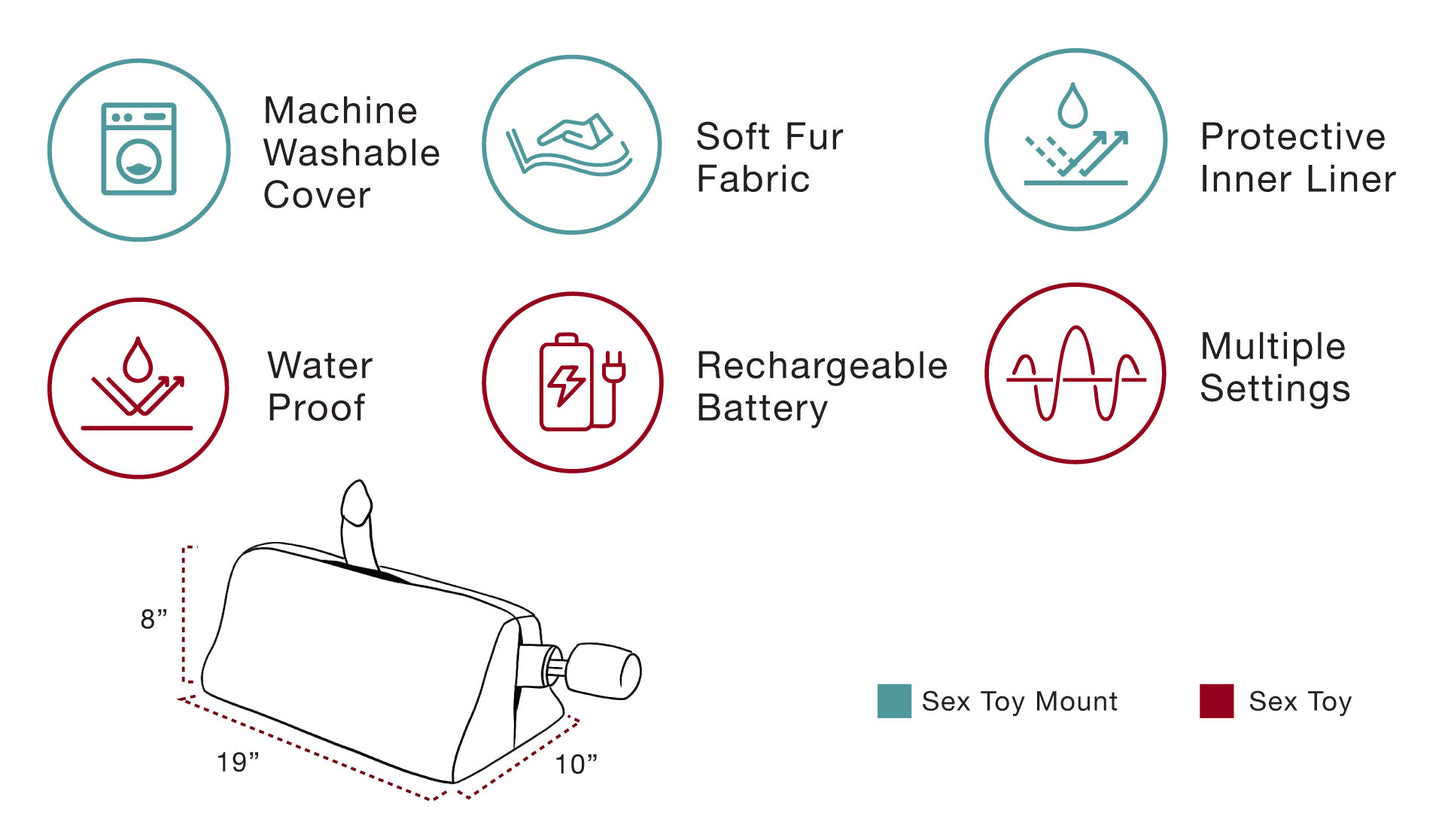 Machine Washable Cover

Soft Fur Fabric

Protective Inner Liner

Water Proof

Rechargeable Battery

Multiple Settings

8”

19”

10”

Sex Toy Mount

Sex Toy