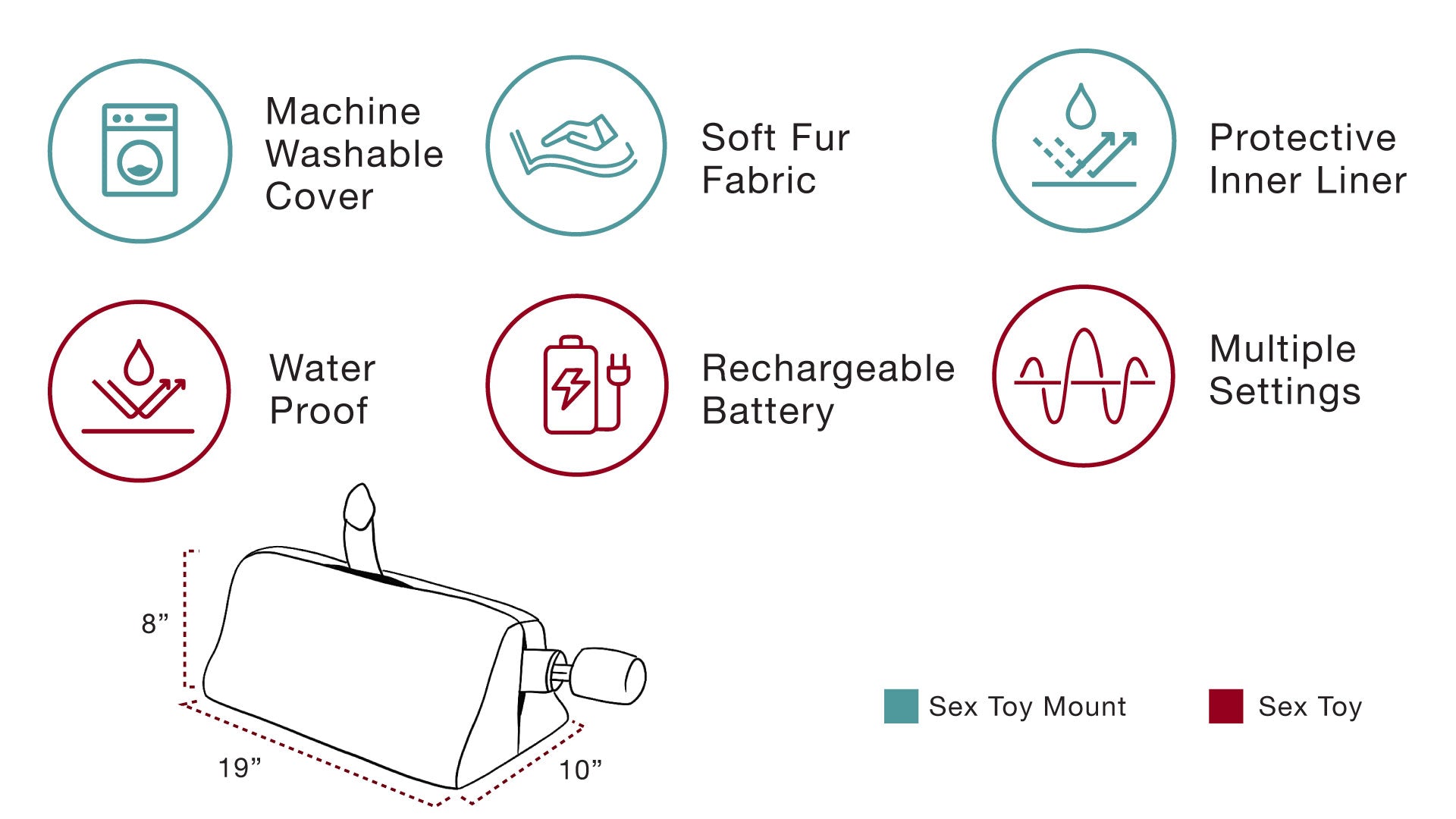 Machine Washable Cover

Soft Fur Fabric

Protective Inner Liner

Water Proof

Rechargeable Battery

Multiple Settings

8”

19”

10”

Sex Toy Mount

Sex Toy